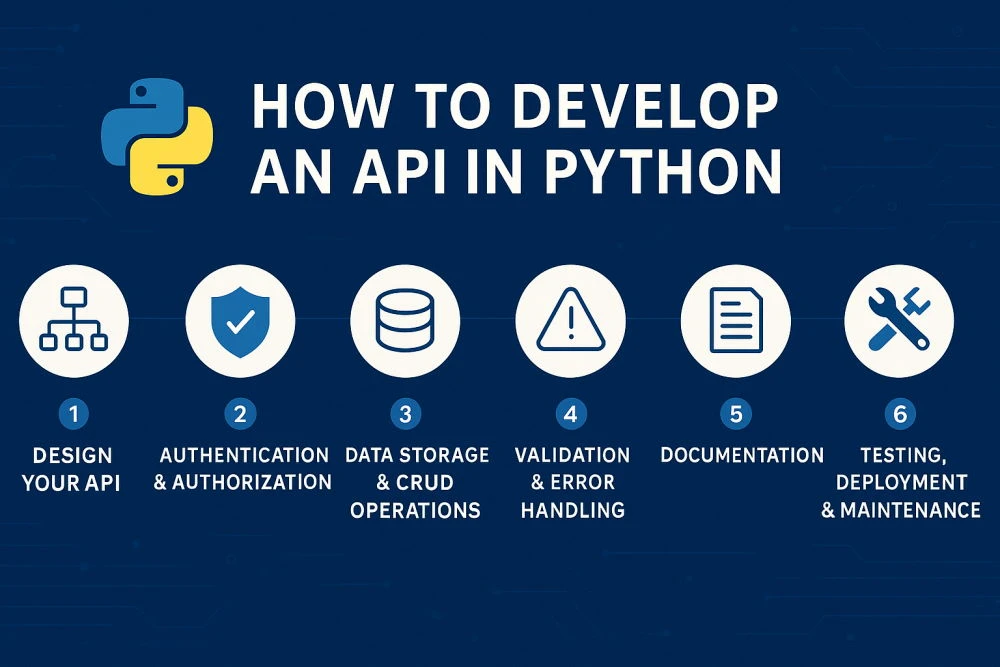 HOW TO DEVELOP AN API IN PYTHON

1
DESIGN YOUR API

2
AUTHENTICATION & AUTHORIZATION

3
DATA STORAGE & CRUD OPERATIONS

4
VALIDATION & ERROR HANDLING

5
DOCUMENTATION

6
TESTING, DEPLOYMENT & MAINTENANCE